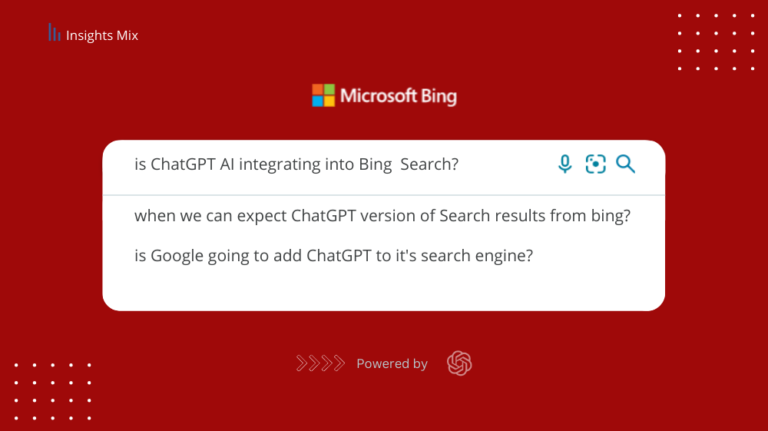 Insights Mix

Microsoft Bing

is ChatGPT AI integrating into Bing Search?

when we can expect ChatGPT version of Search results from bing?

is Google going to add ChatGPT to it's search engine?

Powered by